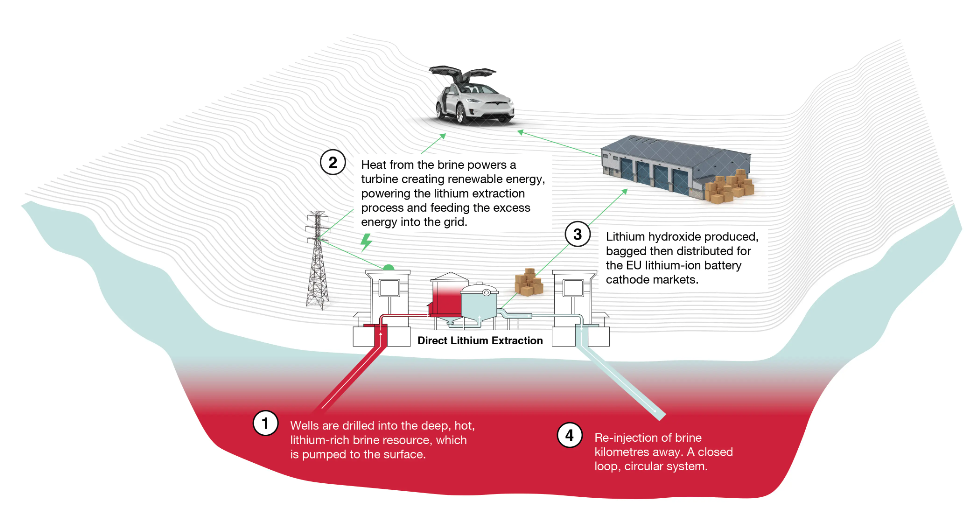 2
Heat from the brine powers a turbine creating renewable energy, powering the lithium extraction process and feeding the excess energy into the grid.

3
Lithium hydroxide produced, bagged then distributed for the EU lithium-ion battery cathode markets.

Direct Lithium Extraction

1
Wells are drilled into the deep, hot, lithium-rich brine resource, which is pumped to the surface.

4
Re-injection of brine kilometres away. A closed loop, circular system.